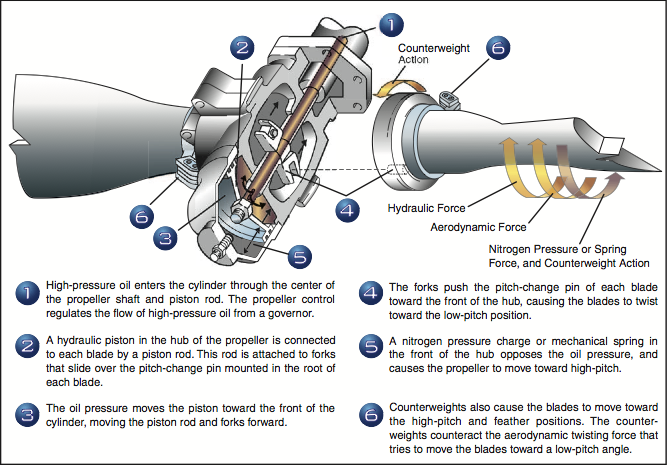 1

2

Counterweight Action

6

6

3

4

5

Hydraulic Force

Aerodynamic Force

Nitrogen Pressure or Spring Force, and Counterweight Action

1 High-pressure oil enters the cylinder through the center of the propeller shaft and piston rod. The propeller control regulates the flow of high-pressure oil from a governor.

2 A hydraulic piston in the hub of the propeller is connected to each blade by a piston rod. This rod is attached to forks that slide over the pitch-change pin mounted in the root of each blade.

3 The oil pressure moves the piston toward the front of the cylinder, moving the piston rod and forks forward.

4 The forks push the pitch-change pin of each blade toward the front of the hub, causing the blades to twist toward the low-pitch position.

5 A nitrogen pressure charge or mechanical spring in the front of the hub opposes the oil pressure, and causes the propeller to move toward high-pitch.

6 Counterweights also cause the blades to move toward the high-pitch and feather positions. The counterweights counteract the aerodynamic twisting force that tries to move the blades toward a low-pitch angle.